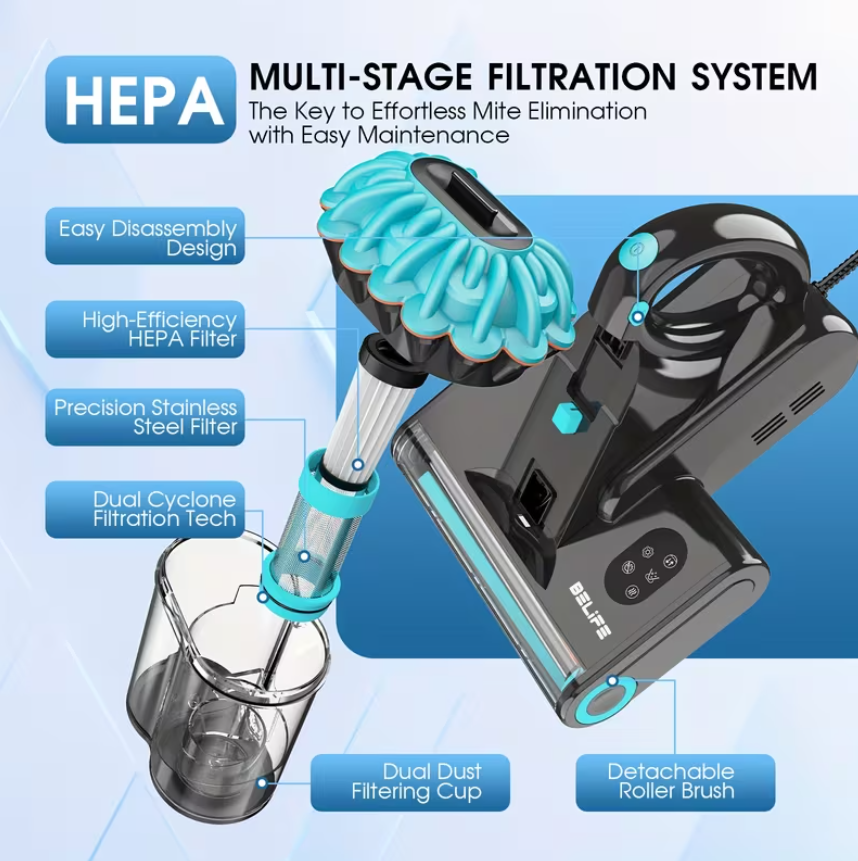 HEPA

MULTI-STAGE FILTRATION SYSTEM
The Key to Effortless Mite Elimination with Easy Maintenance

Easy Disassembly Design

High-Efficiency HEPA Filter

Precision Stainless Steel Filter

Dual Cyclone Filtration Tech

BELIFE

Dual Dust Filtering Cup

Detachable Roller Brush