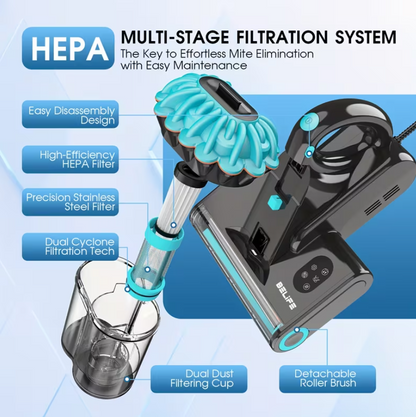 HEPA
MULTI-STAGE FILTRATION SYSTEM
The Key to Effortless Mite Elimination with Easy Maintenance

Easy Disassembly Design

High-Efficiency HEPA Filter

Precision Stainless Steel Filter

Dual Cyclone Filtration Tech

BELIFE

Dual Dust Filtering Cup

Detachable Roller Brush